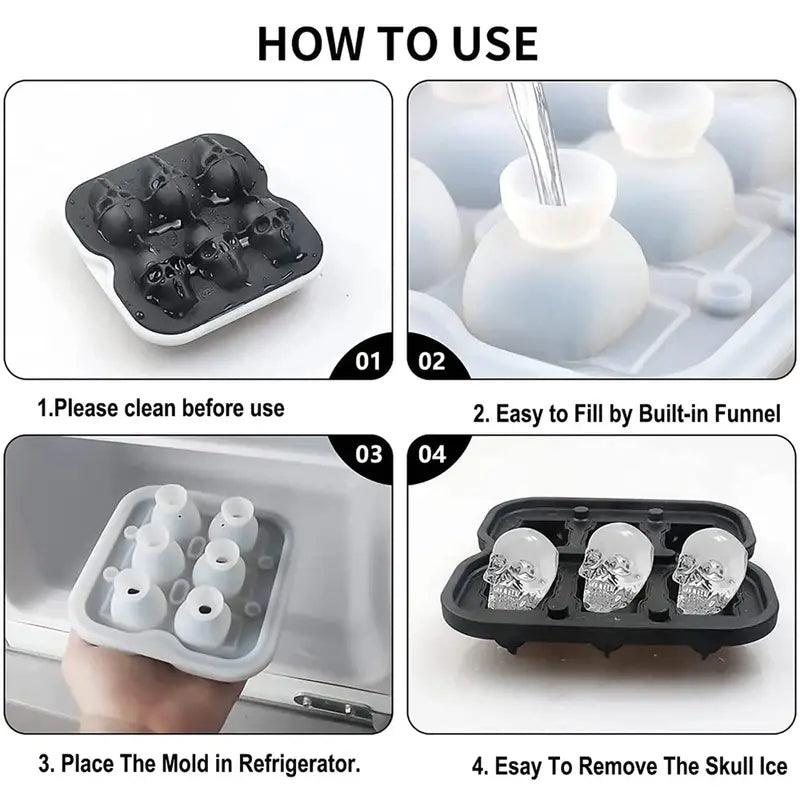 HOW TO USE

01

02

1.Please clean before use

2. Easy to Fill by Built-in Funnel

03

04

3. Place The Mold in Refrigerator.

4. Esay To Remove The Skull Ice